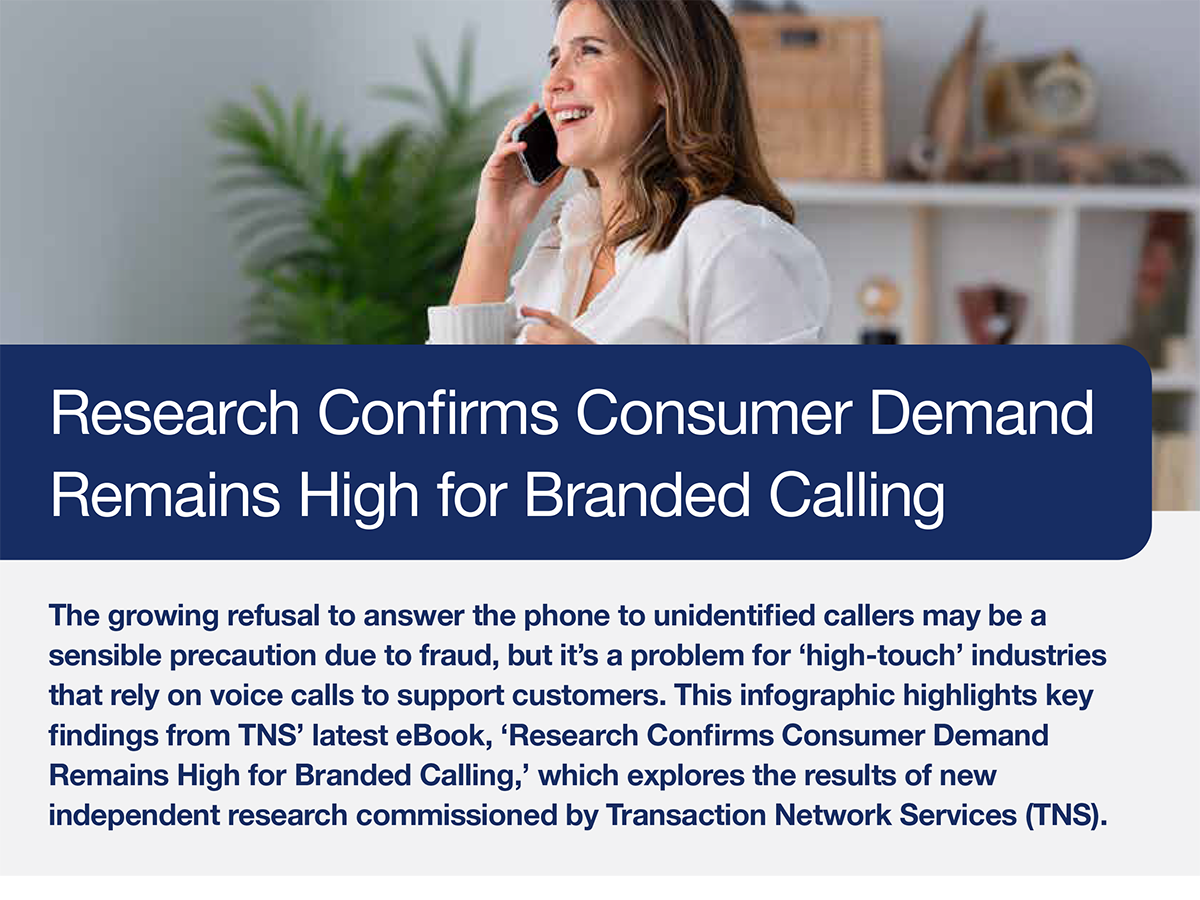 Research Confirms Consumer Demand Remains High for Branded Calling

The growing refusal to answer the phone to unidentified callers may be a sensible precaution due to fraud, but it's a problem for 'high-touch' industries that rely on voice calls to support customers. This infographic highlights key findings from TNS' latest eBook, 'Research Confirms Consumer Demand Remains High for Branded Calling,' which explores the results of new independent research commissioned by Transaction Network Services (TNS).