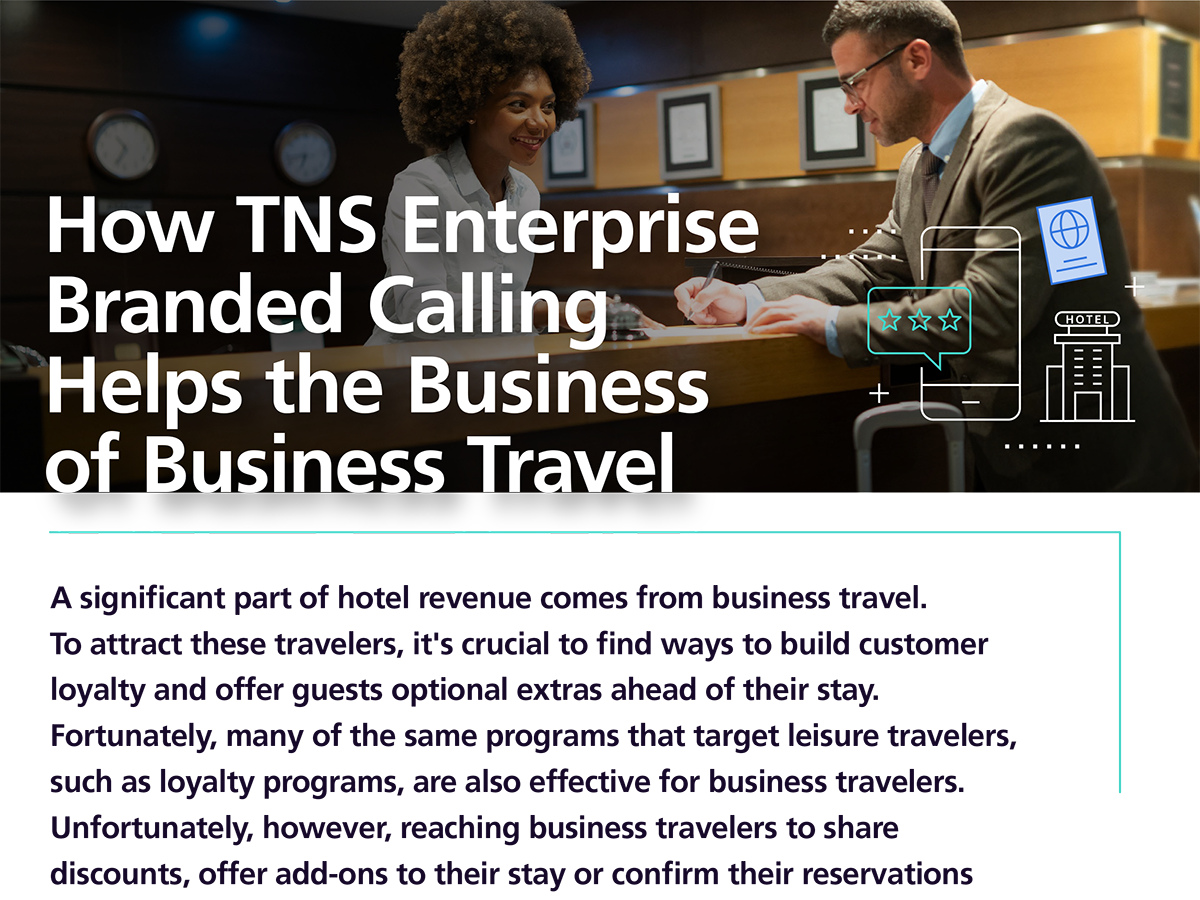 How TNS Enterprise Branded Calling Helps the Business of Business Travel

HOTEL

A significant part of hotel revenue comes from business travel. To attract these travelers, it's crucial to find ways to build customer loyalty and offer guests optional extras ahead of their stay. Fortunately, many of the same programs that target leisure travelers, such as loyalty programs, are also effective for business travelers. Unfortunately, however, reaching business travelers to share discounts, offer add-ons to their stay or confirm their reservations