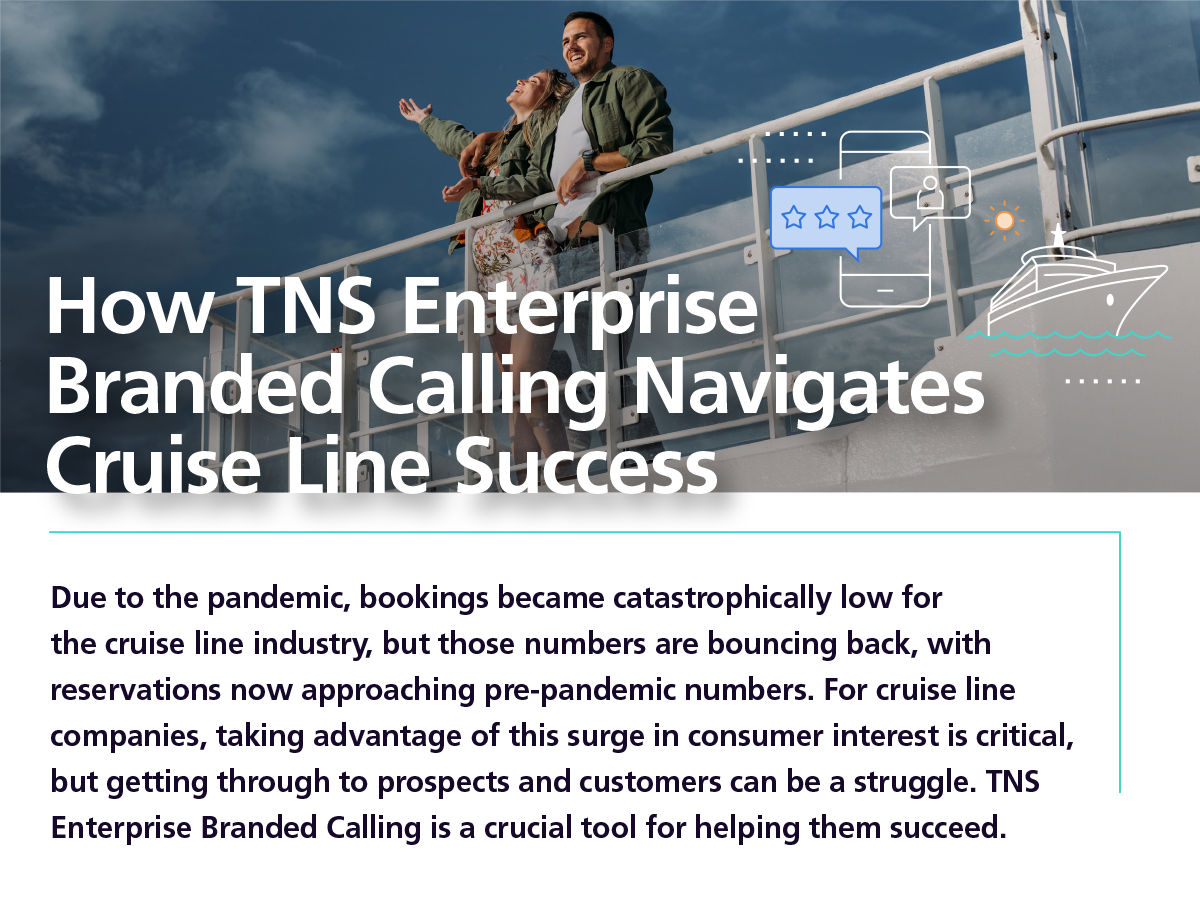 How TNS Enterprise Branded Calling Navigates Cruise Line Success

Due to the pandemic, bookings became catastrophically low for the cruise line industry, but those numbers are bouncing back, with reservations now approaching pre-pandemic numbers. For cruise line companies, taking advantage of this surge in consumer interest is critical, but getting through to prospects and customers can be a struggle. TNS Enterprise Branded Calling is a crucial tool for helping them succeed.