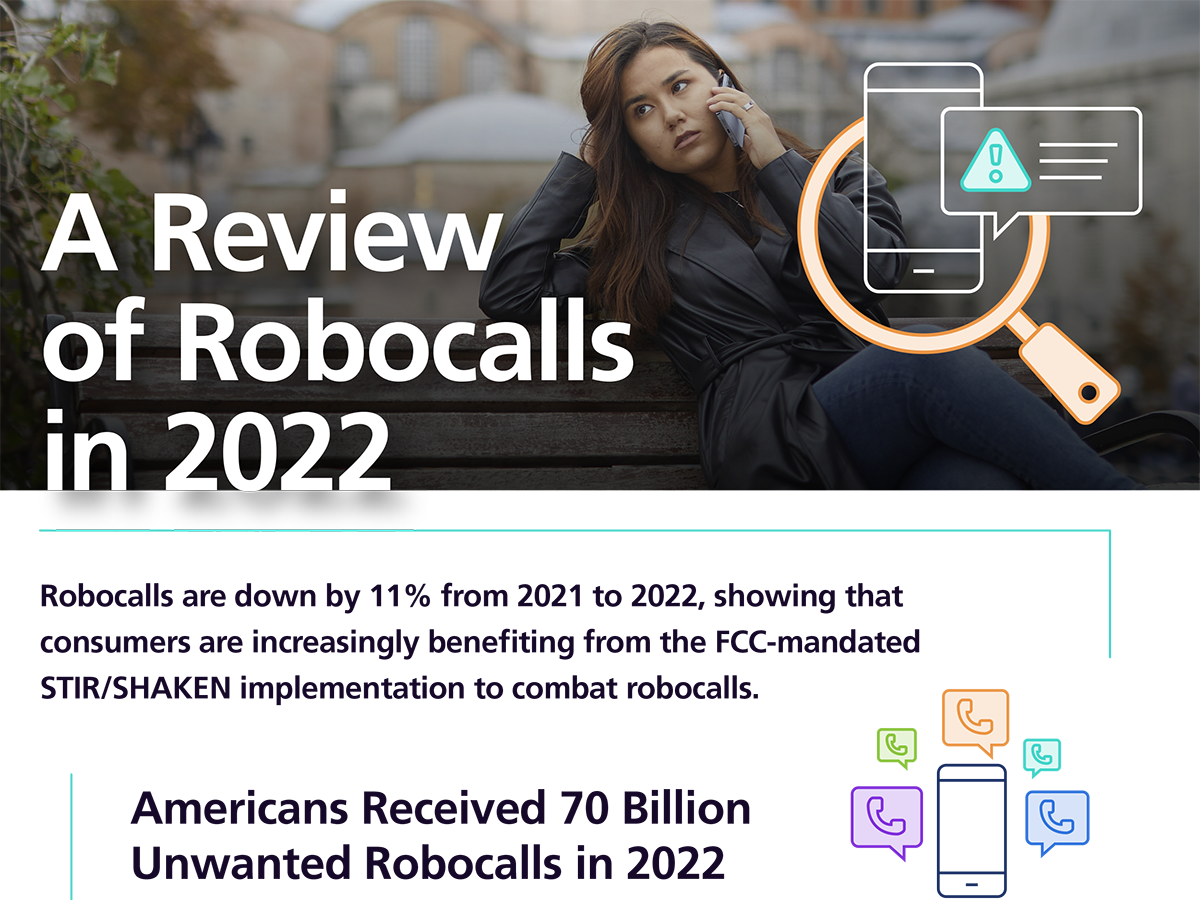 A Review of Robocalls in 2022

Robocalls are down by 11% from 2021 to 2022, showing that consumers are increasingly benefiting from the FCC-mandated STIR/SHAKEN implementation to combat robocalls.

Americans Received 70 Billion Unwanted Robocalls in 2022