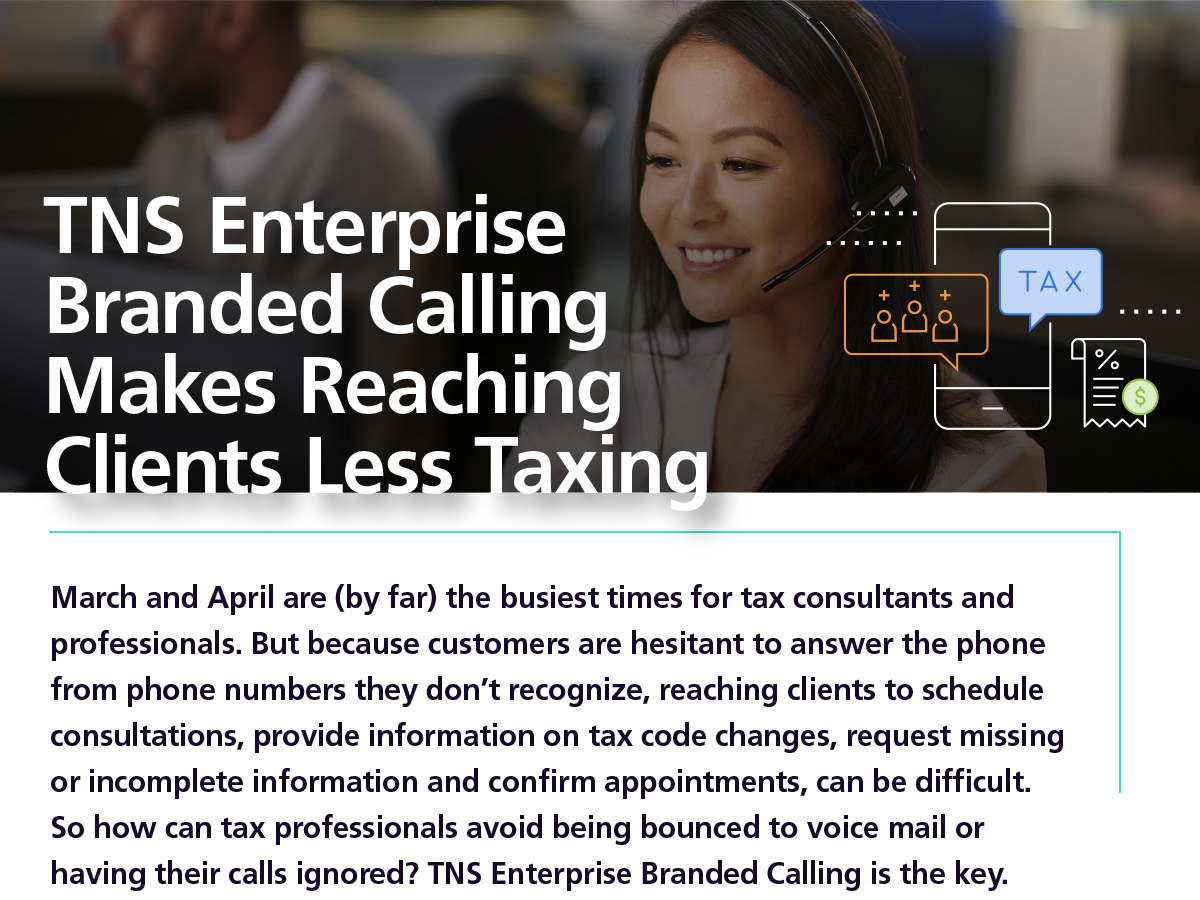 TNS Enterprise Branded Calling Makes Reaching Clients Less Taxing

TAX

%

$

March and April are (by far) the busiest times for tax consultants and professionals. But because customers are hesitant to answer the phone from phone numbers they don't recognize, reaching clients to schedule consultations, provide information on tax code changes, request missing or incomplete information and confirm appointments, can be difficult. So how can tax professionals avoid being bounced to voice mail or having their calls ignored? TNS Enterprise Branded Calling is the key.