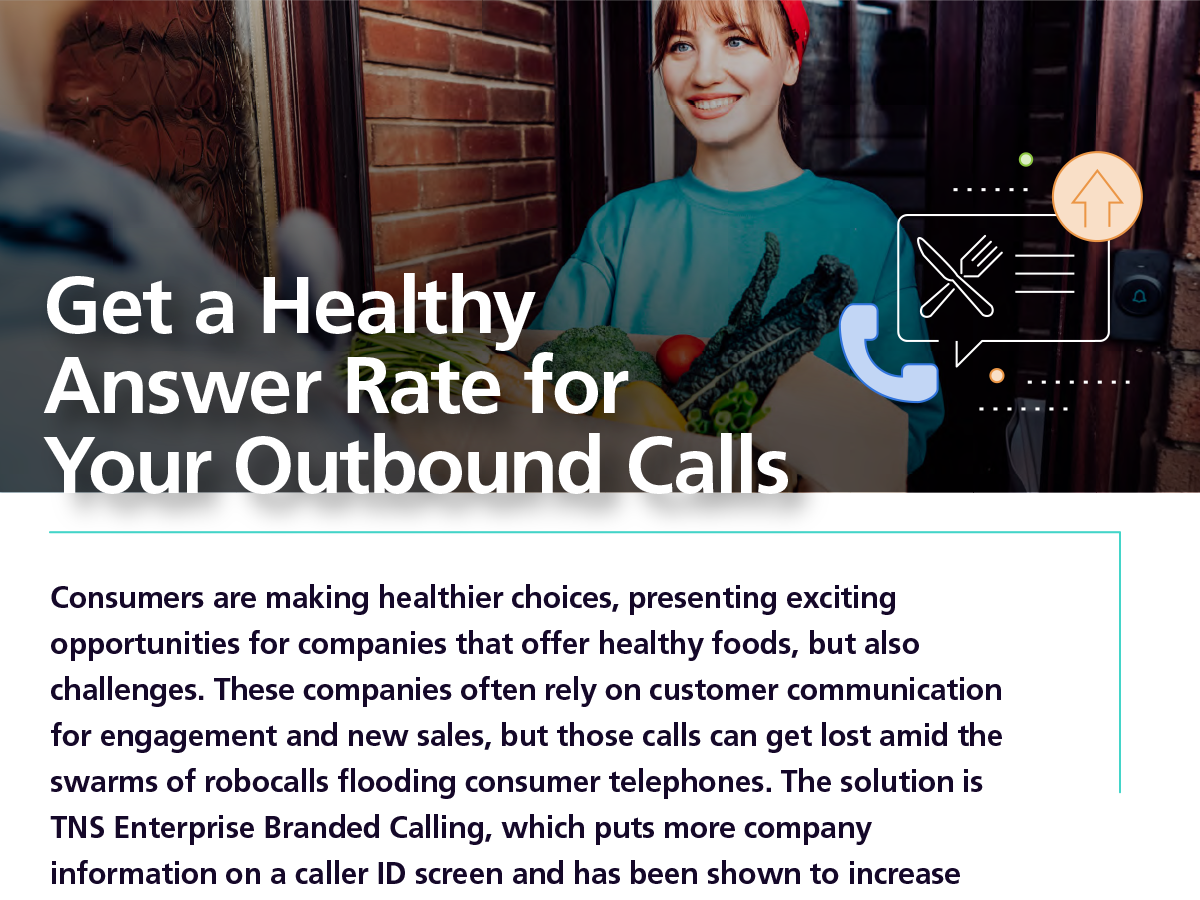 Get a Healthy Answer Rate for Your Outbound Calls

Consumers are making healthier choices, presenting exciting opportunities for companies that offer healthy foods, but also challenges. These companies often rely on customer communication for engagement and new sales, but those calls can get lost amid the swarms of robocalls flooding consumer telephones. The solution is TNS Enterprise Branded Calling, which puts more company information on a caller ID screen and has been shown to increase