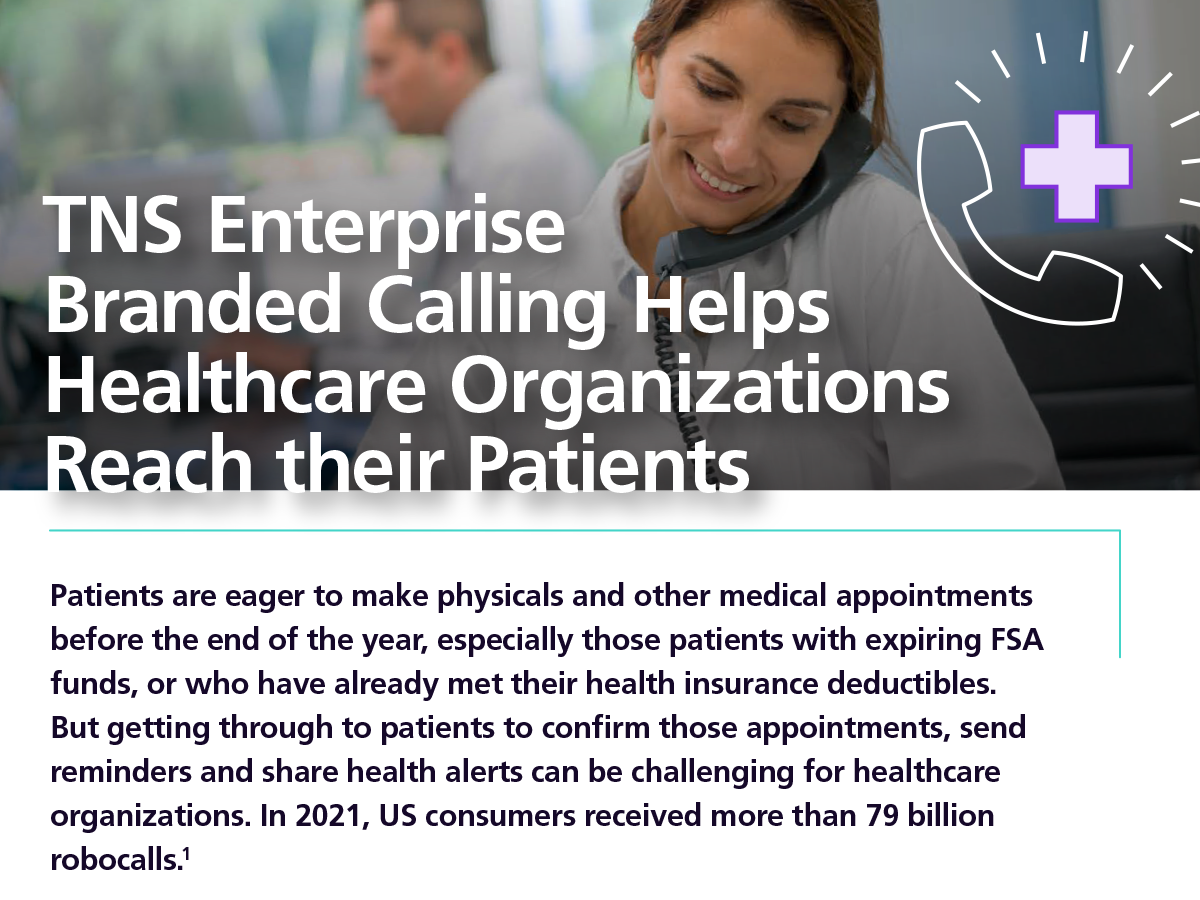 TNS Enterprise Branded Calling Helps Healthcare Organizations Reach their Patients

Patients are eager to make physicals and other medical appointments before the end of the year, especially those patients with expiring FSA funds, or who have already met their health insurance deductibles. But getting through to patients to confirm those appointments, send reminders and share health alerts can be challenging for healthcare organizations. In 2021, US consumers received more than 79 billion robocalls.$^1$