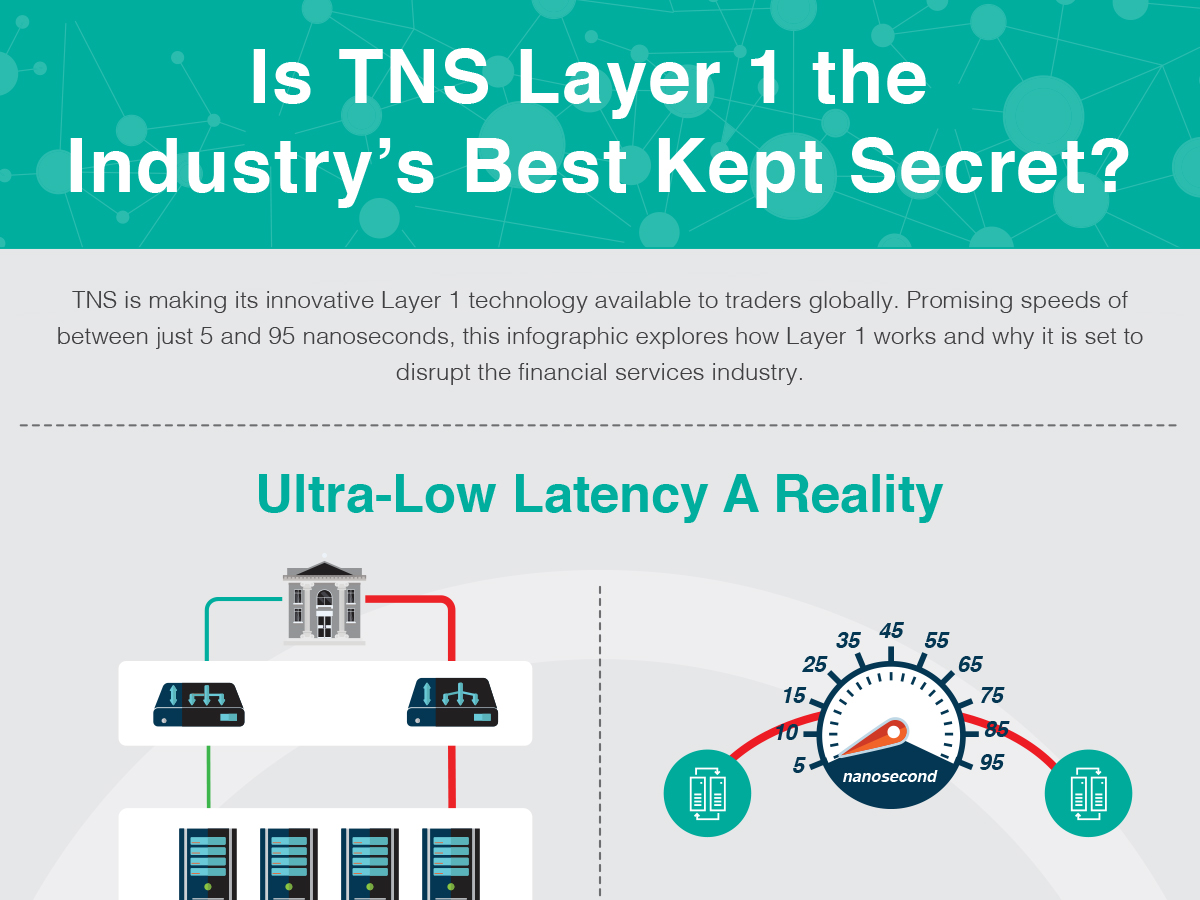 Is TNS Layer 1 the Industry's Best Kept Secret?

TNS is making its innovative Layer 1 technology available to traders globally. Promising speeds of between just 5 and 95 nanoseconds, this infographic explores how Layer 1 works and why it is set to disrupt the financial services industry.

Ultra-Low Latency A Reality

5
10
15
25
35
45
55
65
75
85
95
nanosecond