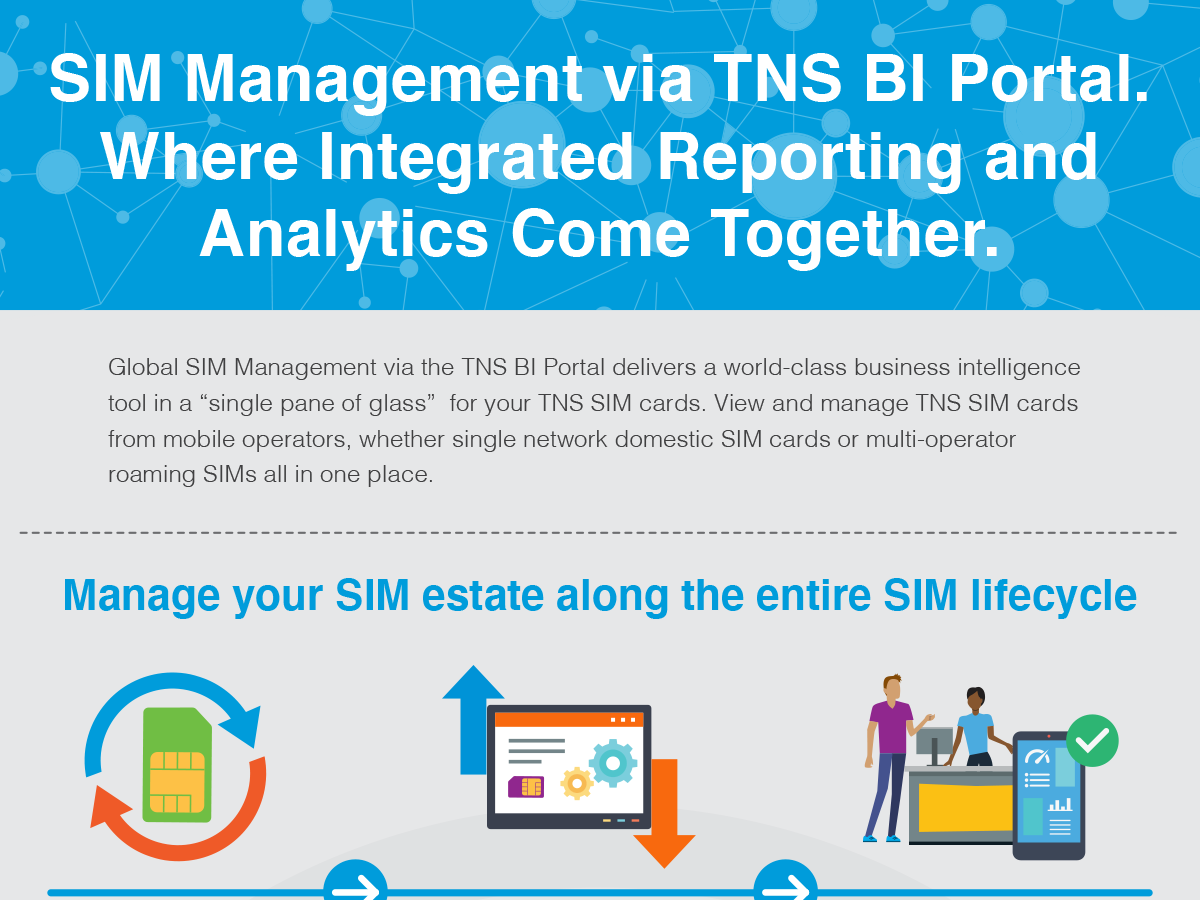 SIM Management via TNS BI Portal. Where Integrated Reporting and Analytics Come Together.

Global SIM Management via the TNS BI Portal delivers a world-class business intelligence tool in a “single pane of glass” for your TNS SIM cards. View and manage TNS SIM cards from mobile operators, whether single network domestic SIM cards or multi-operator roaming SIMs all in one place.

Manage your SIM estate along the entire SIM lifecycle