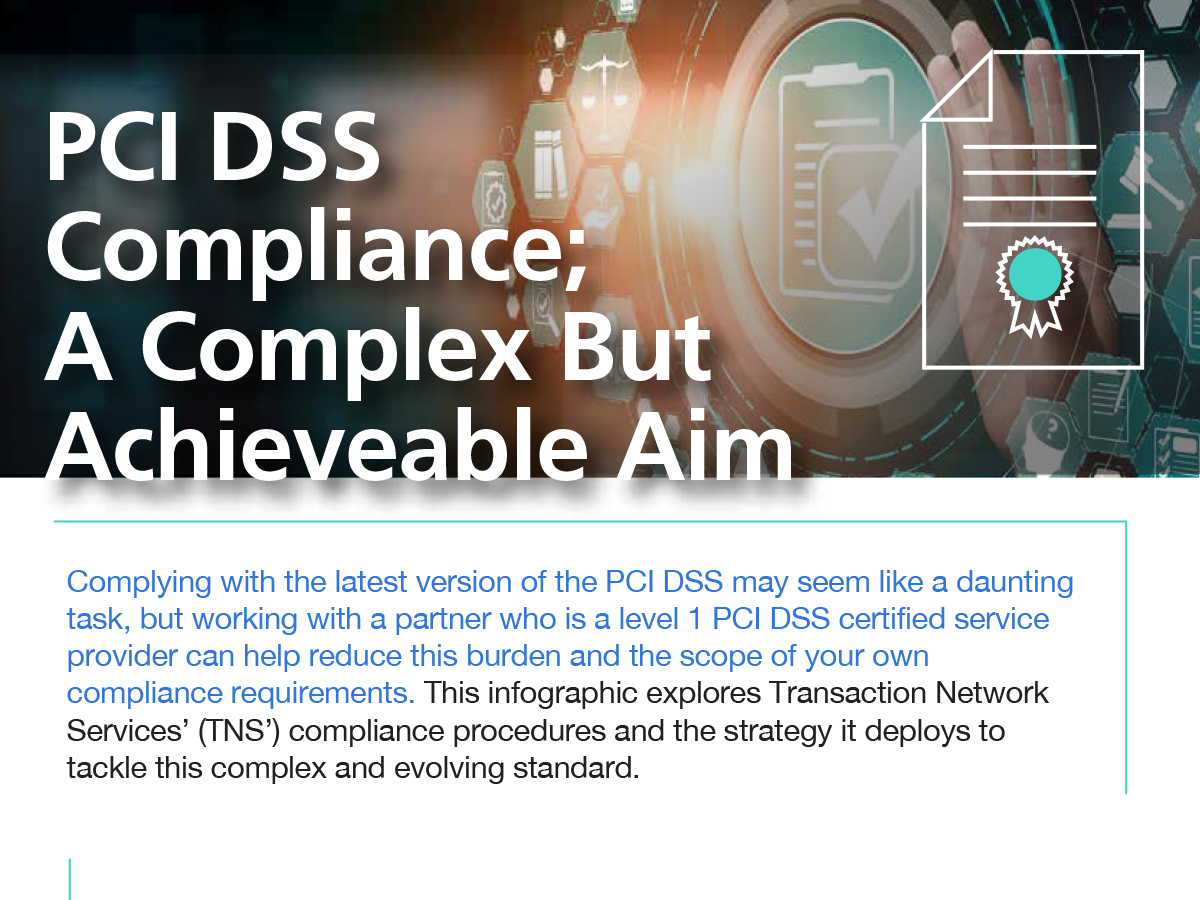 PCI DSS Compliance; A Complex But Achieveable Aim

Complying with the latest version of the PCI DSS may seem like a daunting task, but working with a partner who is a level 1 PCI DSS certified service provider can help reduce this burden and the scope of your own compliance requirements. This infographic explores Transaction Network Services' (TNS') compliance procedures and the strategy it deploys to tackle this complex and evolving standard.