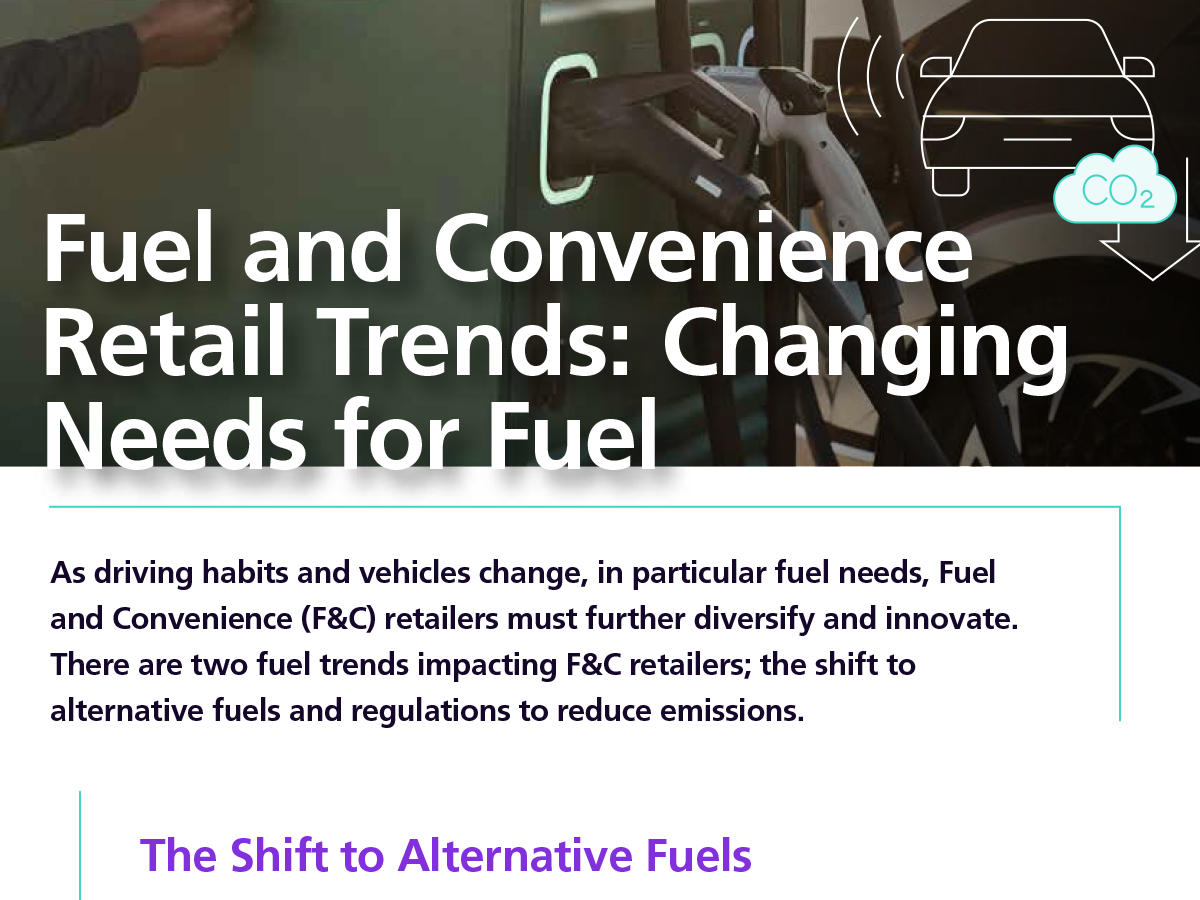 $CO_2$

Fuel and Convenience Retail Trends: Changing Needs for Fuel

As driving habits and vehicles change, in particular fuel needs, Fuel and Convenience (F&C) retailers must further diversify and innovate. There are two fuel trends impacting F&C retailers; the shift to alternative fuels and regulations to reduce emissions.

The Shift to Alternative Fuels