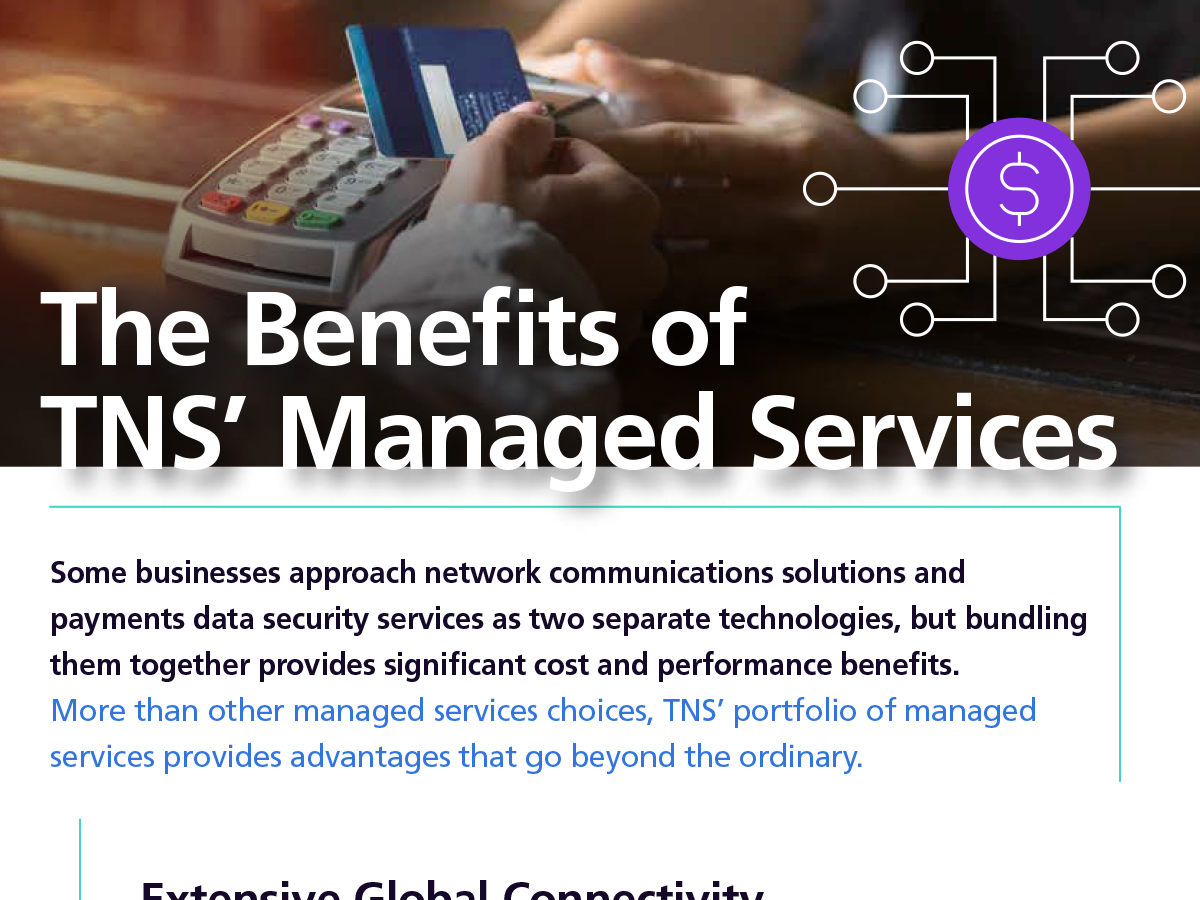 $

The Benefits of TNS’ Managed Services

Some businesses approach network communications solutions and payments data security services as two separate technologies, but bundling them together provides significant cost and performance benefits. More than other managed services choices, TNS’ portfolio of managed services provides advantages that go beyond the ordinary.

Extensive Global Connectivity