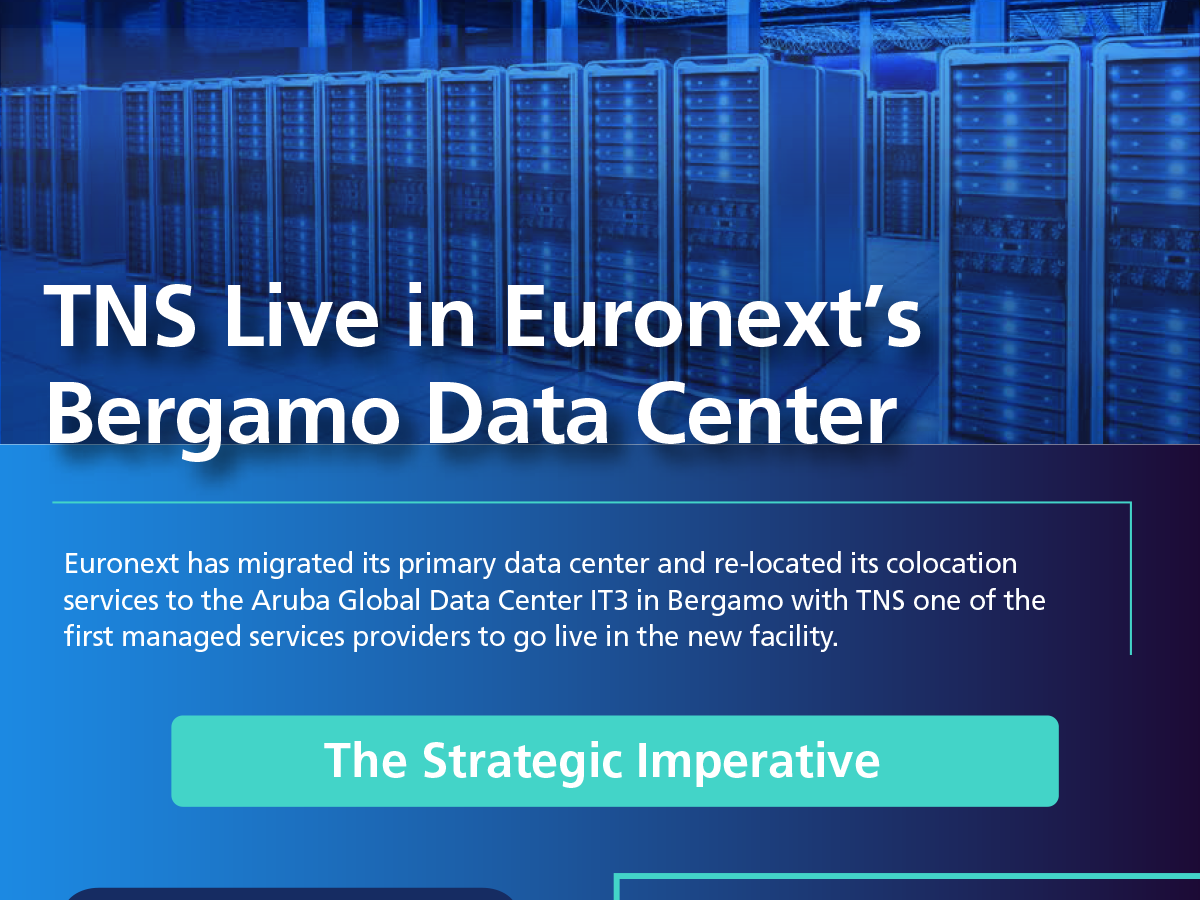 TNS Live in Euronext’s Bergamo Data Center

Euronext has migrated its primary data center and re-located its colocation services to the Aruba Global Data Center IT3 in Bergamo with TNS one of the first managed services providers to go live in the new facility.

The Strategic Imperative