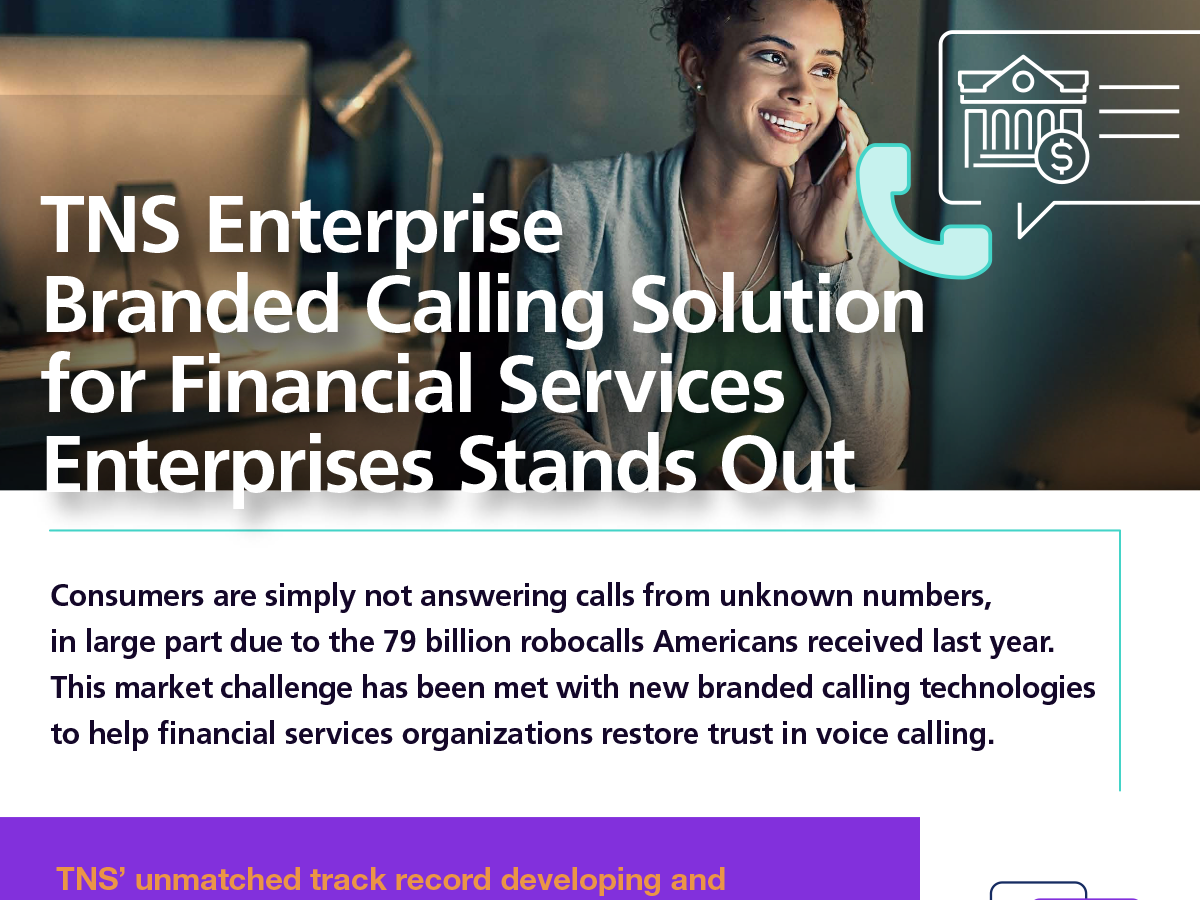 TNS Enterprise Branded Calling Solution for Financial Services Enterprises Stands Out

Consumers are simply not answering calls from unknown numbers, in large part due to the 79 billion robocalls Americans received last year. This market challenge has been met with new branded calling technologies to help financial services organizations restore trust in voice calling.

TNS' unmatched track record developing and