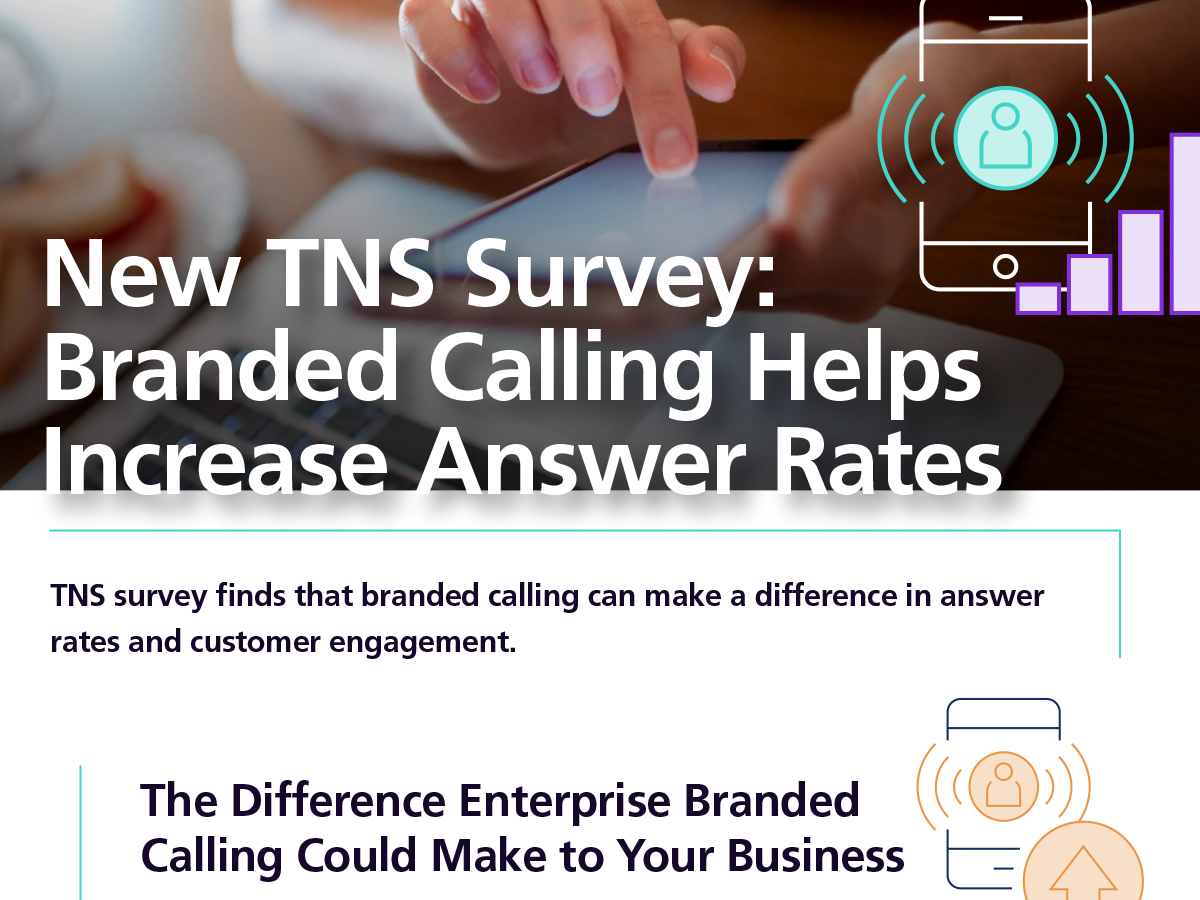 New TNS Survey: Branded Calling Helps Increase Answer Rates

TNS survey finds that branded calling can make a difference in answer rates and customer engagement.

The Difference Enterprise Branded Calling Could Make to Your Business