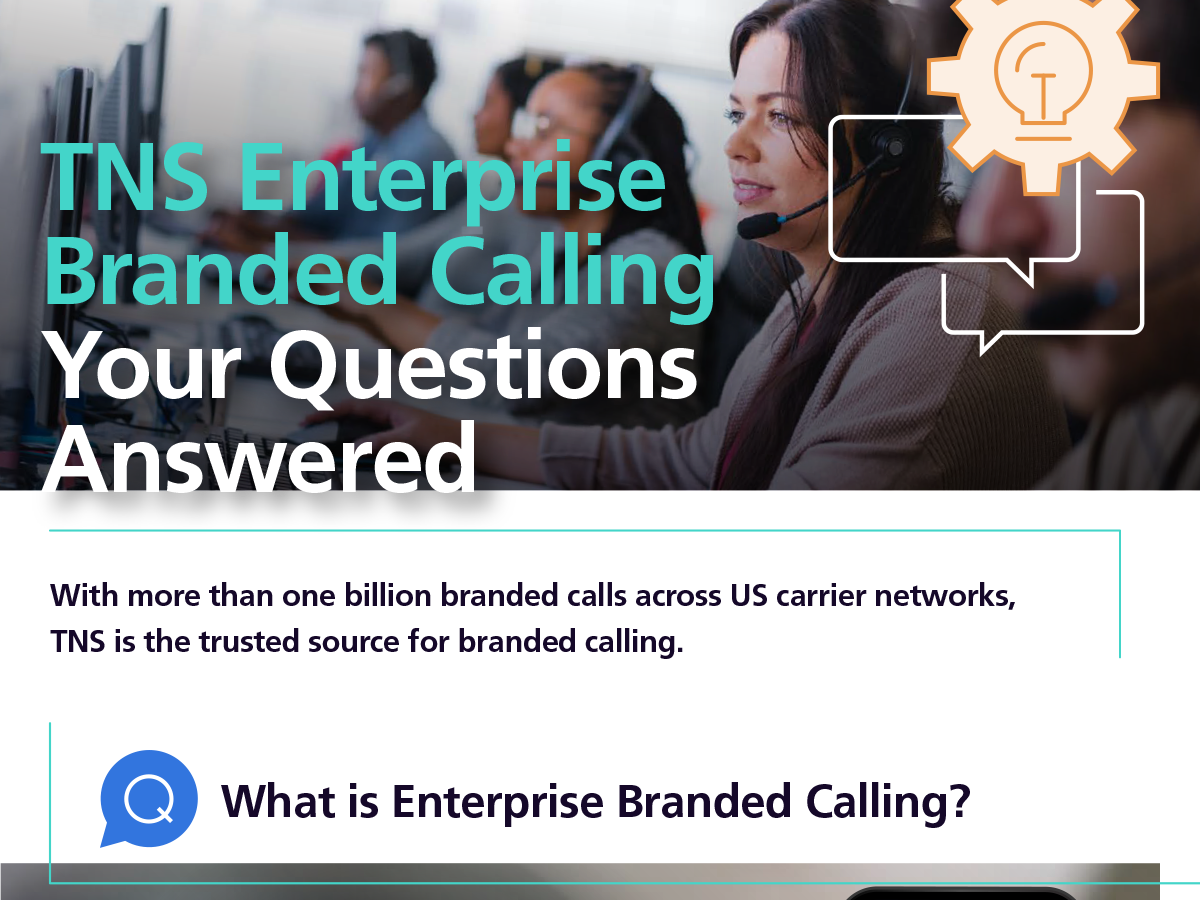 TNS Enterprise Branded Calling Your Questions Answered

With more than one billion branded calls across US carrier networks, TNS is the trusted source for branded calling.

Q

What is Enterprise Branded Calling?