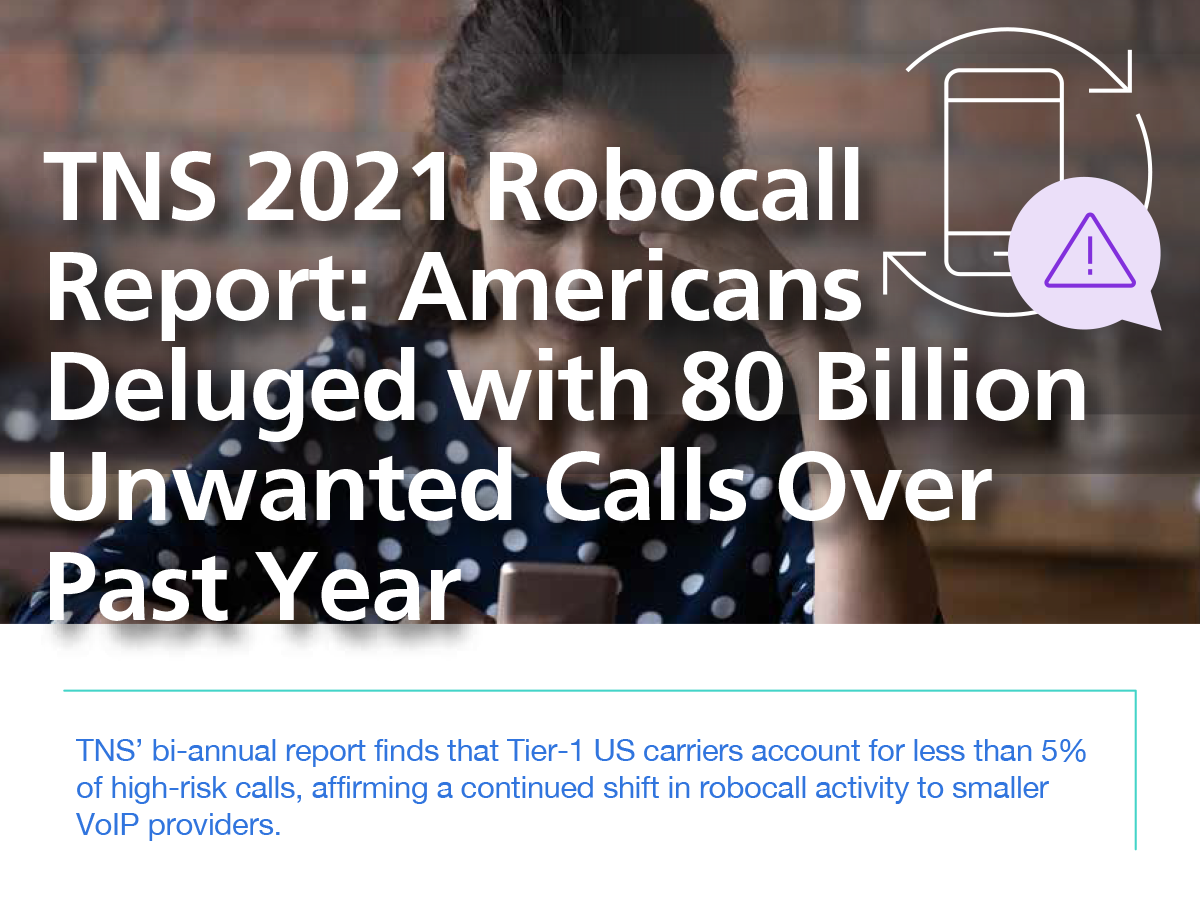 TNS 2021 Robocall Report: Americans Deluged with 80 Billion Unwanted Calls Over Past Year

TNS' bi-annual report finds that Tier-1 US carriers account for less than 5% of high-risk calls, affirming a continued shift in robocall activity to smaller VoIP providers.